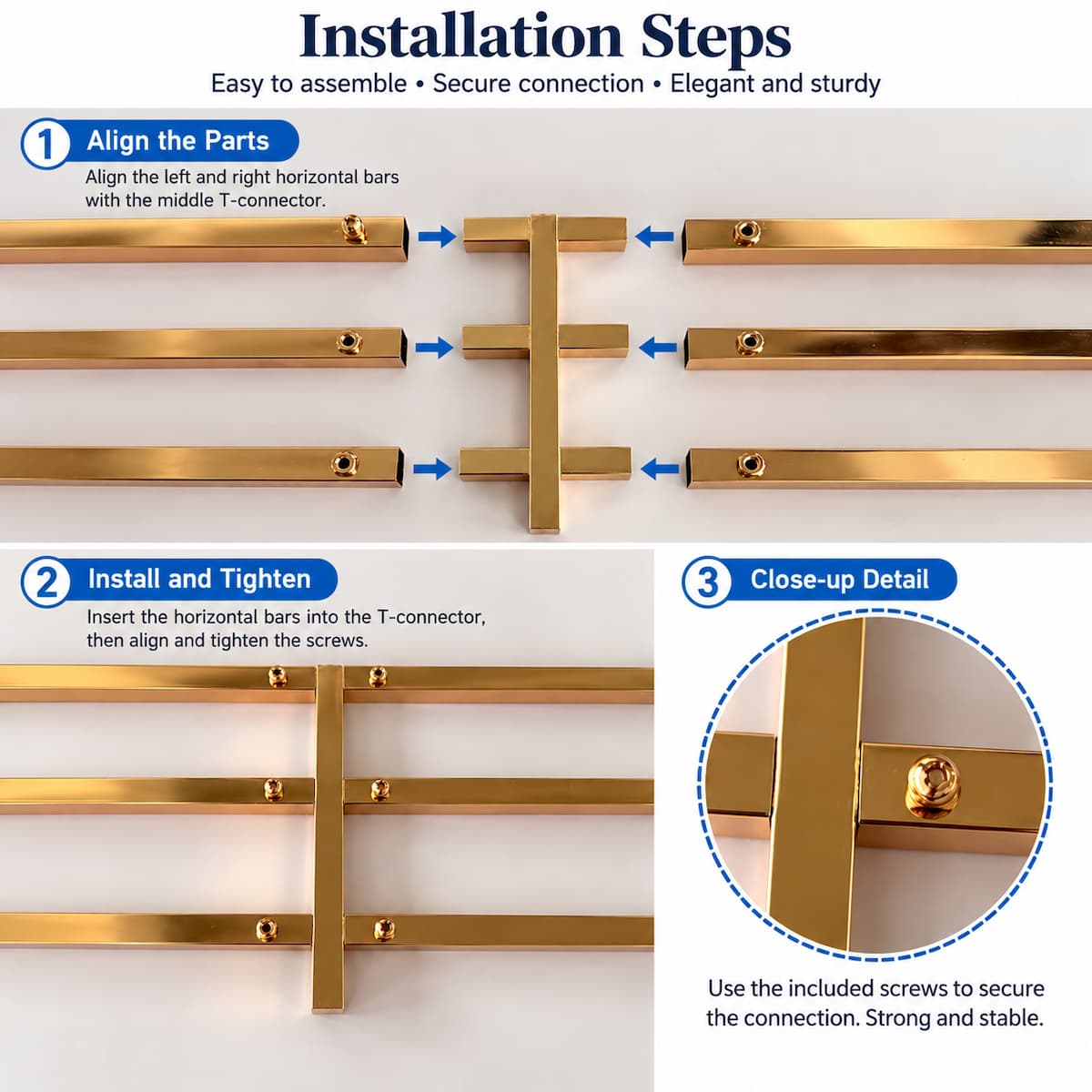 Installation Steps

Easy to assemble • Secure connection • Elegant and sturdy

1 Align the Parts

Align the left and right horizontal bars with the middle T-connector.

2 Install and Tighten

Insert the horizontal bars into the T-connector, then align and tighten the screws.

3 Close-up Detail

Use the included screws to secure the connection. Strong and stable.